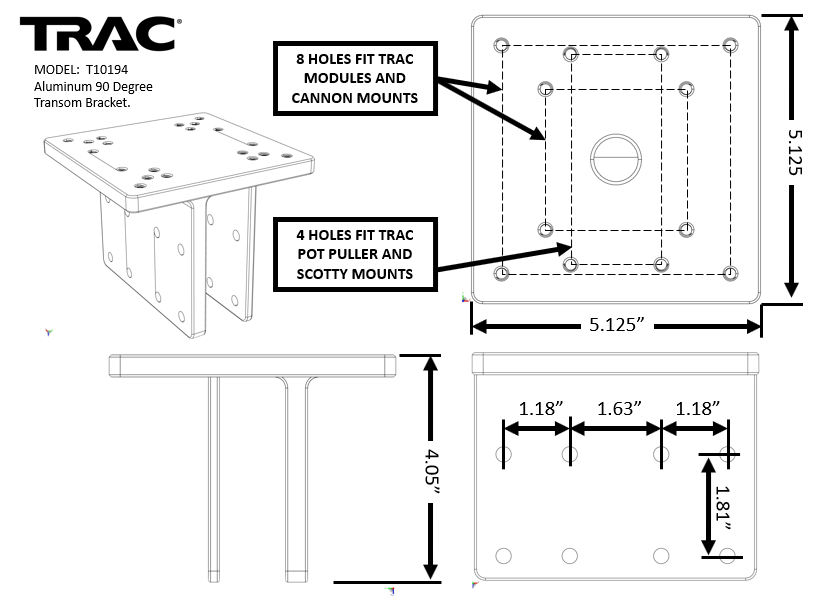 TRAC®

MODEL: T10194
Aluminum 90 Degree
Transom Bracket.

8 HOLES FIT TRAC MODULES AND CANNON MOUNTS

4 HOLES FIT TRAC POT PULLER AND SCOTTY MOUNTS

5.125

5.125”

4.05”

1.18”

1.63”

1.18”

1.81”